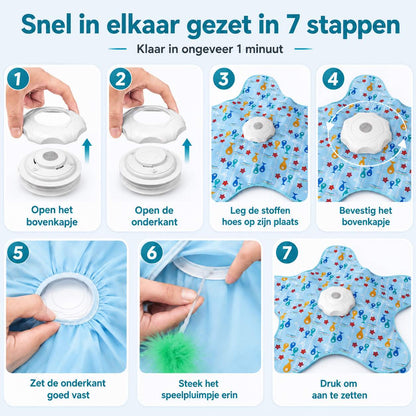 Snel in elkaar gezet in 7 stappen

Klaar in ongeveer 1 minuut

1
Open het bovenkapje

2
Open de onderkant

3
Leg de stoffen hoes op zijn plaats

4
Bevestig het bovenkapje

5
Zet de onderkant goed vast

6
Steek het speelpluimpje erin

7
Druk om aan te zetten